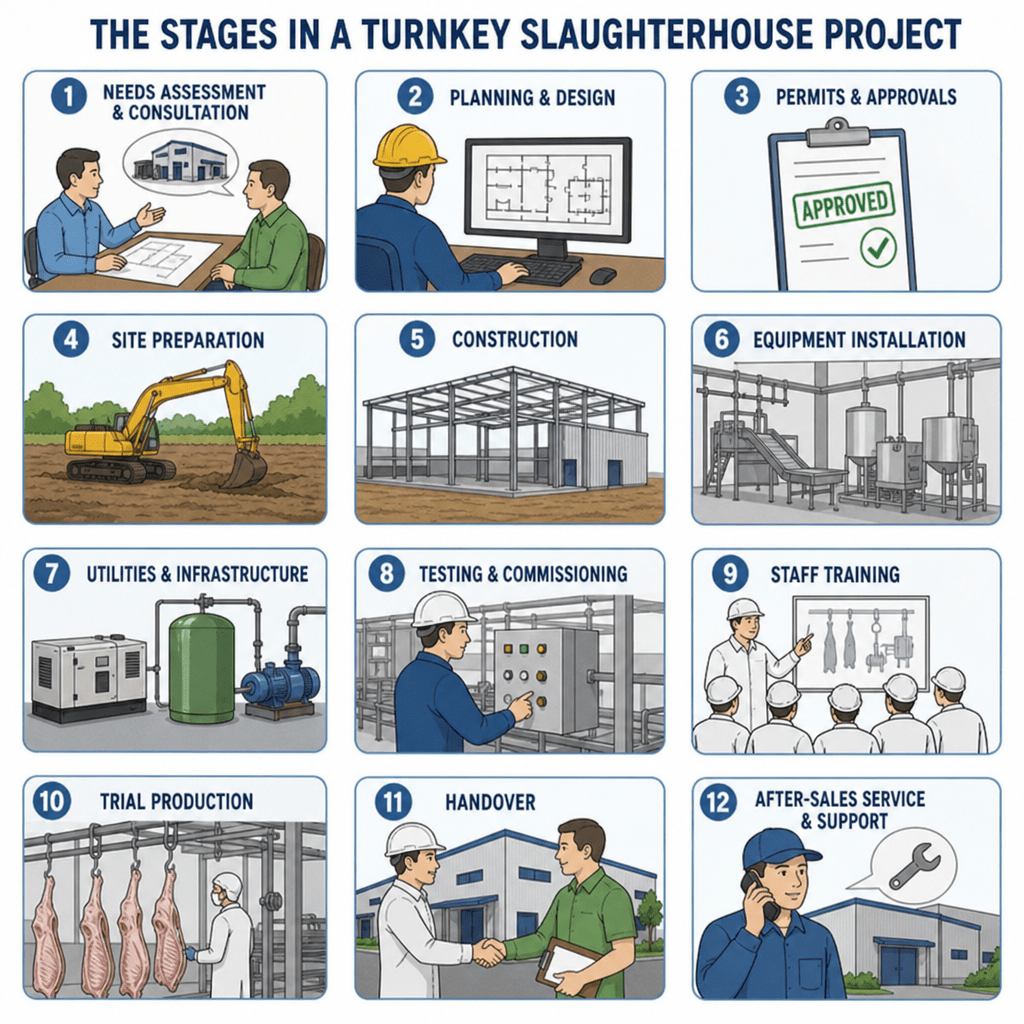 THE STAGES IN A TURNKEY SLAUGHTERHOUSE PROJECT

1 NEEDS ASSESSMENT & CONSULTATION

2 PLANNING & DESIGN

3 PERMITS & APPROVALS

APPROVED

4 SITE PREPARATION

5 CONSTRUCTION

6 EQUIPMENT INSTALLATION

7 UTILITIES & INFRASTRUCTURE

8 TESTING & COMMISSIONING

9 STAFF TRAINING

10 TRIAL PRODUCTION

11 HANDOVER

12 AFTER-SALES SERVICE & SUPPORT